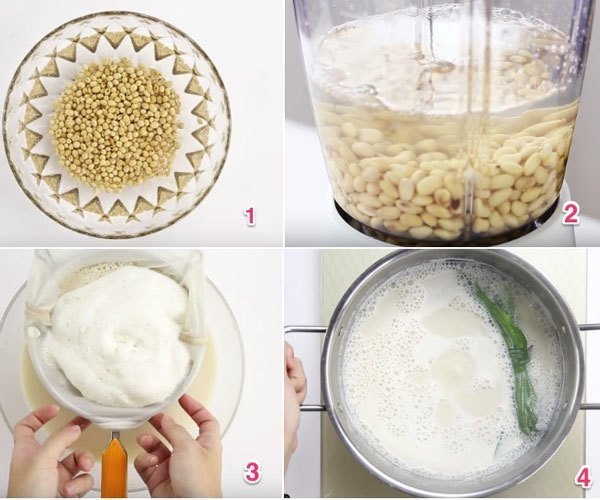 1

2

3

4