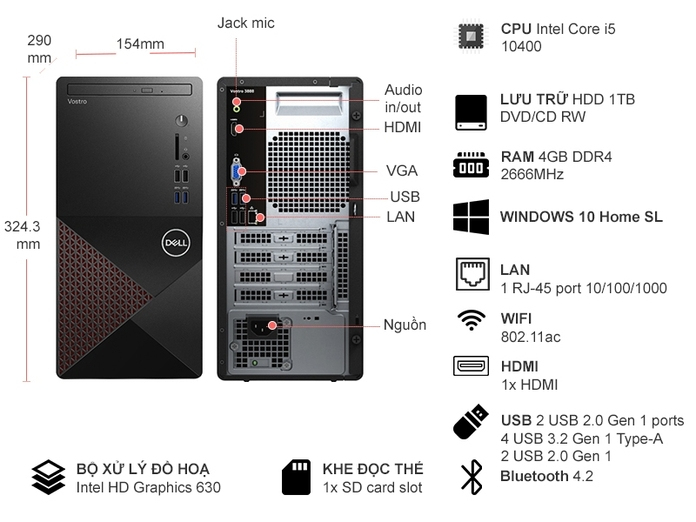 290 mm

154mm

324.3 mm

Vostro

DELL

Jack mic

Vostro 3888

Audio in/out

HDMI

VGA

USB

LAN

Nguồn

CPU Intel Core i5 10400

LƯU TRỮ HDD 1TB DVD/CD RW

RAM 4GB DDR4 2666MHz

WINDOWS 10 Home SL

LAN
1 RJ-45 port 10/100/1000

WIFI
802.11ac

HDMI
1x HDMI

USB 2 USB 2.0 Gen 1 ports
4 USB 3.2 Gen 1 Type-A
2 USB 2.0 Gen 1

Bluetooth 4.2

BỘ XỬ LÝ ĐỒ HOẠ
Intel HD Graphics 630

KHE ĐỌC THẺ
1x SD card slot